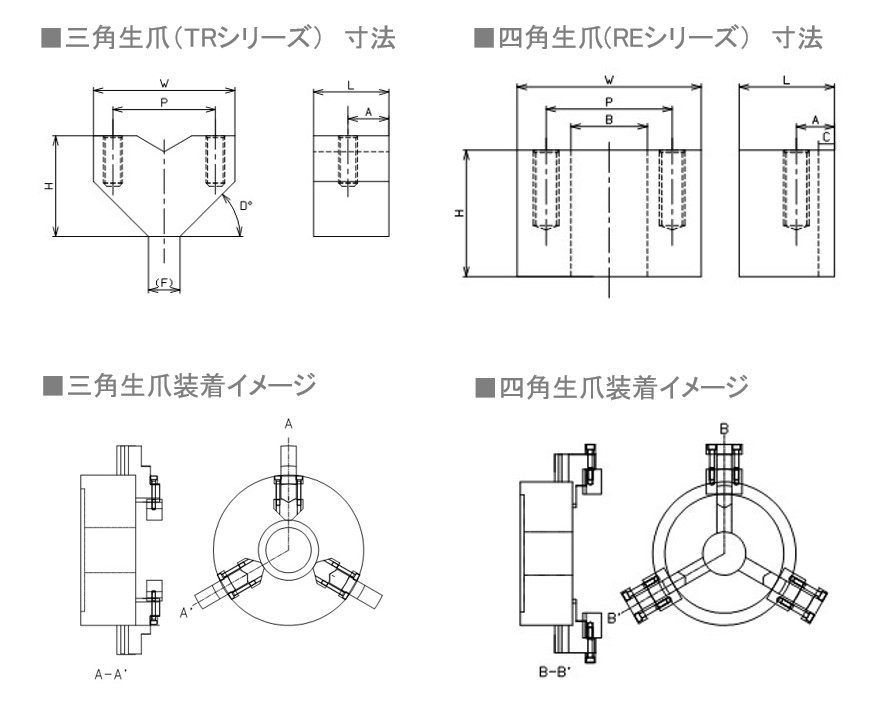 ■三角生爪(TRシリーズ) 寸法

W
P
L
A
H
D°
(F)

■四角生爪(REシリーズ) 寸法

W
P
B
L
A
C
H

■三角生爪装着イメージ

A
A'
A-A'

■四角生爪装着イメージ

B
B'
B-B'